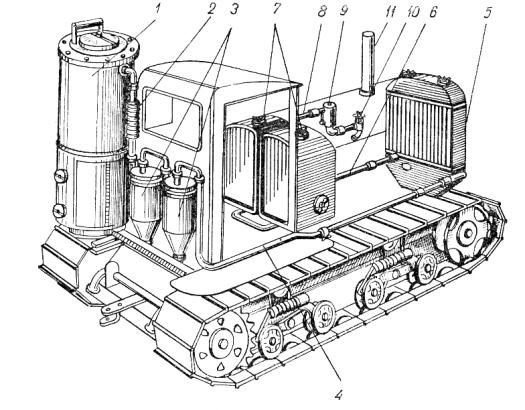 1 2 3 7 8 9 11 10 6 5

4