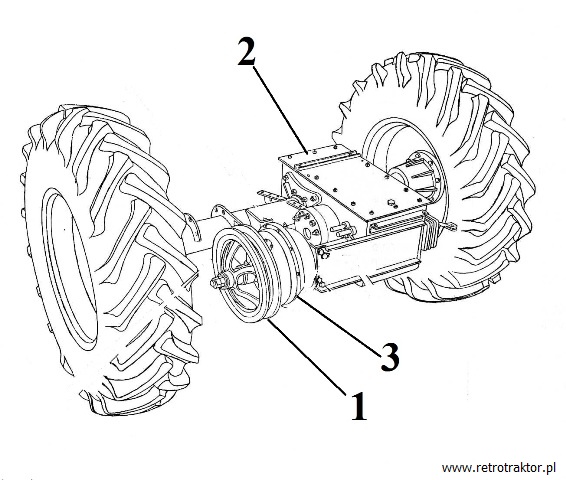 2

3

1

www.retrotraktor.pl