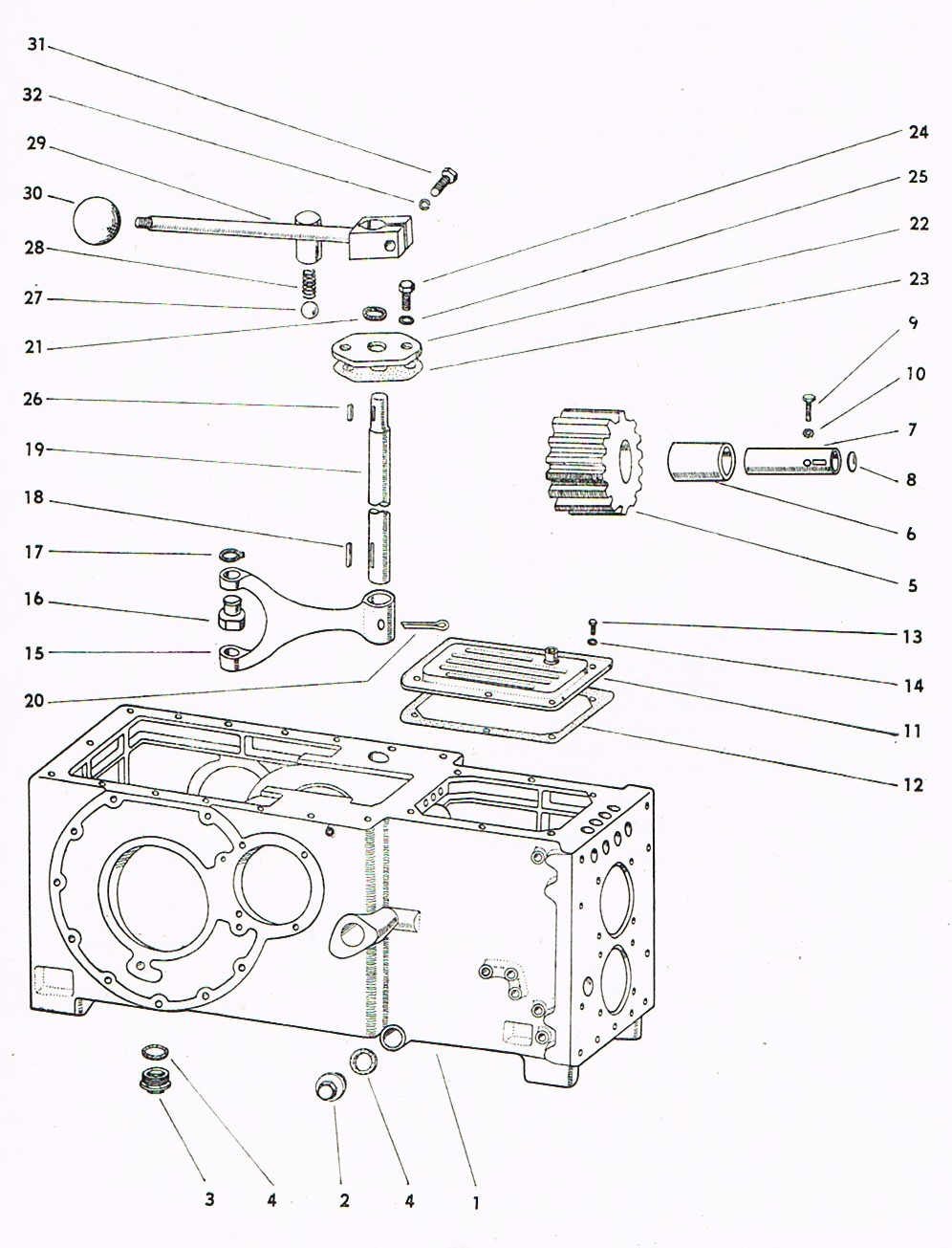 31
32
29
30
28
27
21
26
19
18
17
16
15
20
24
25
22
23
9
10
7
8
6
5
13
14
11
12
3
4
2
4
1