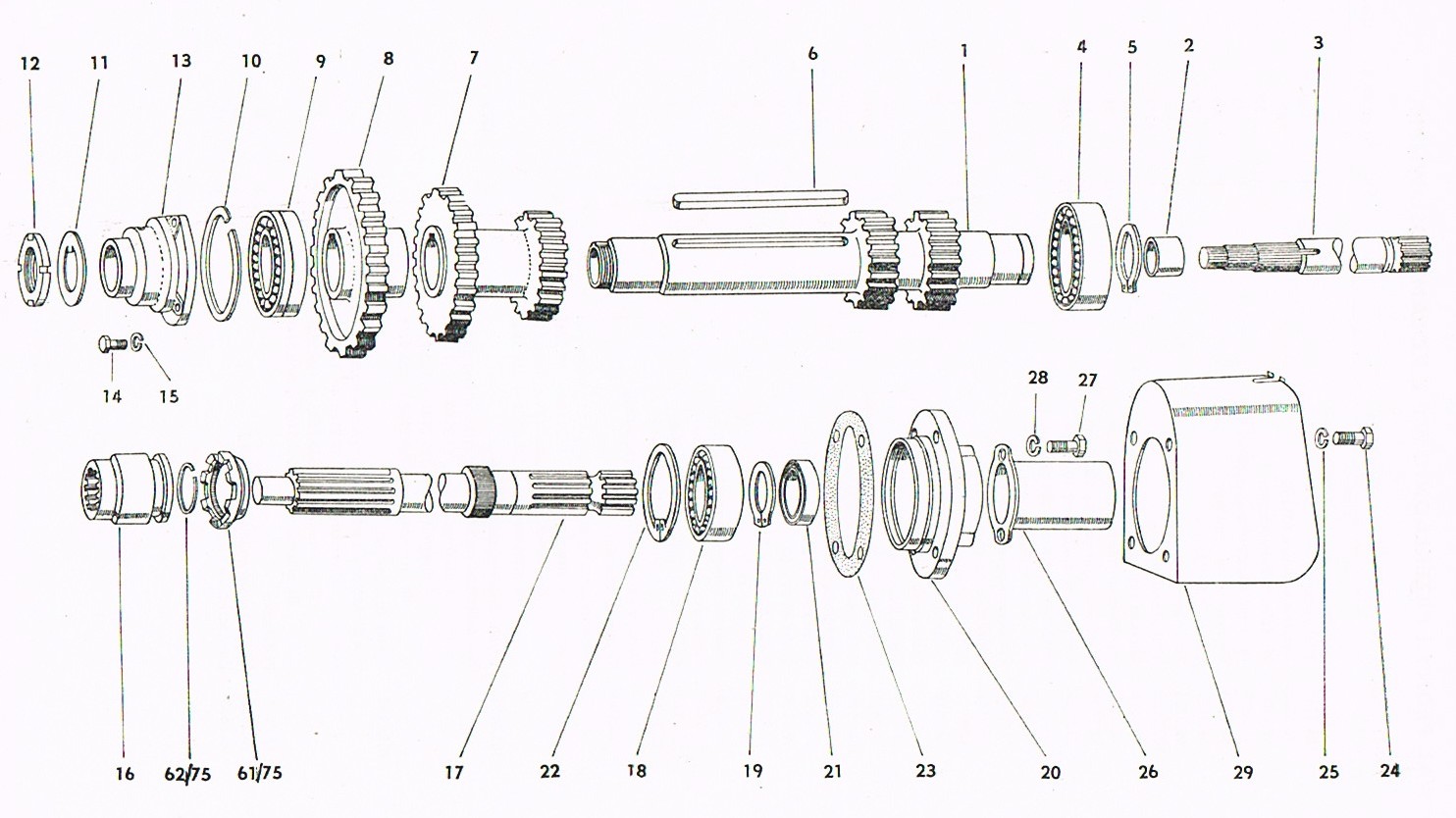 12 11 13 10 9 8 7 6 1 4 5 2 3

14 15

28 27

16 62/75 61/75 17 22 18 19 21 23 20 26 29 25 24